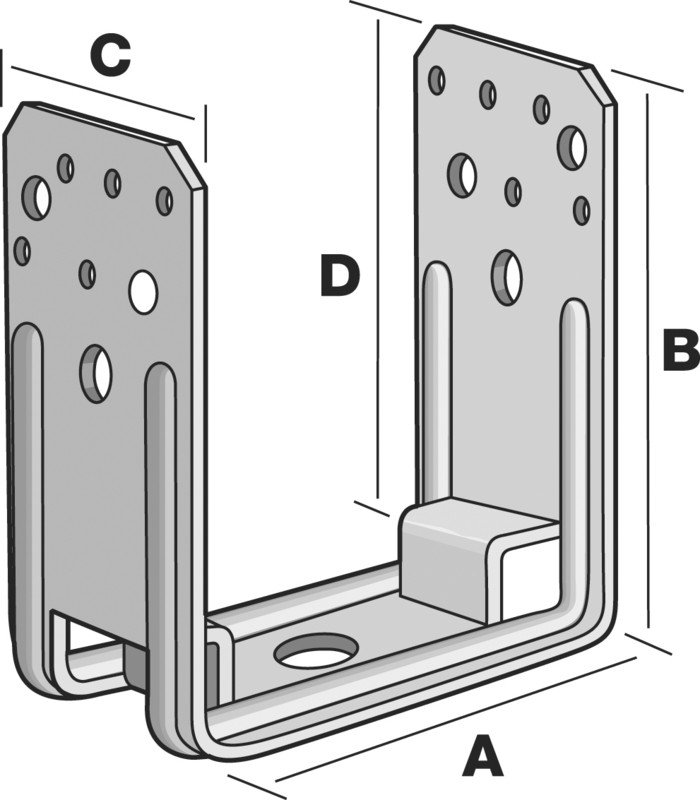 C
D
B
A