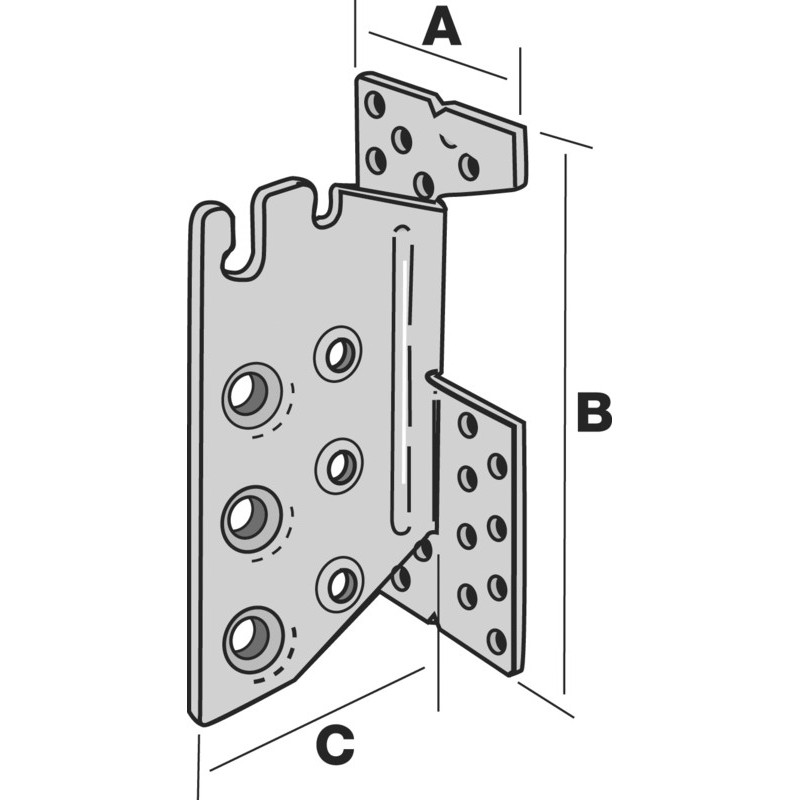 A
B
C