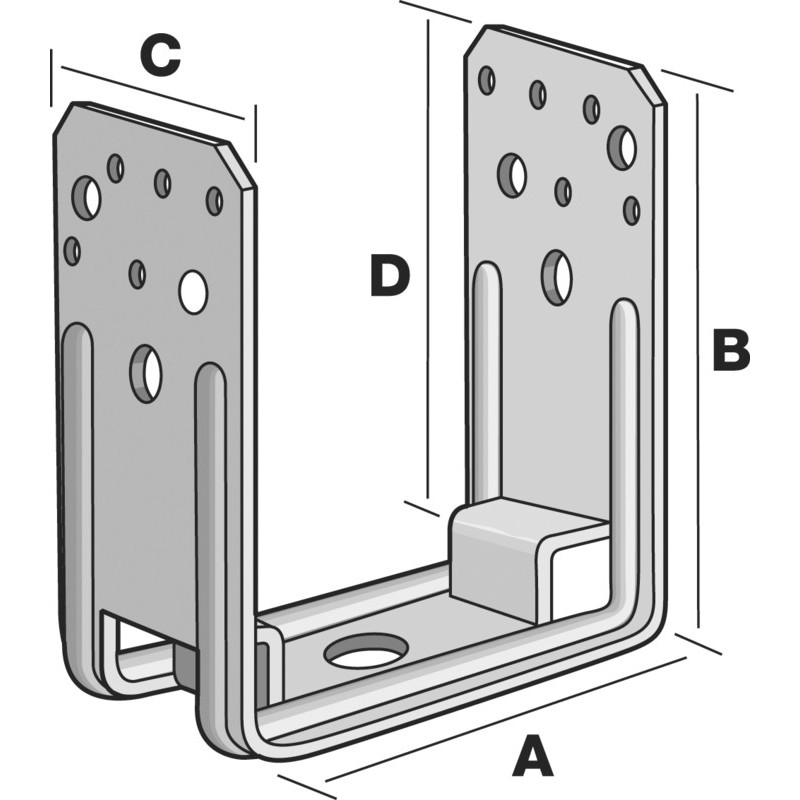 C
D
B
A